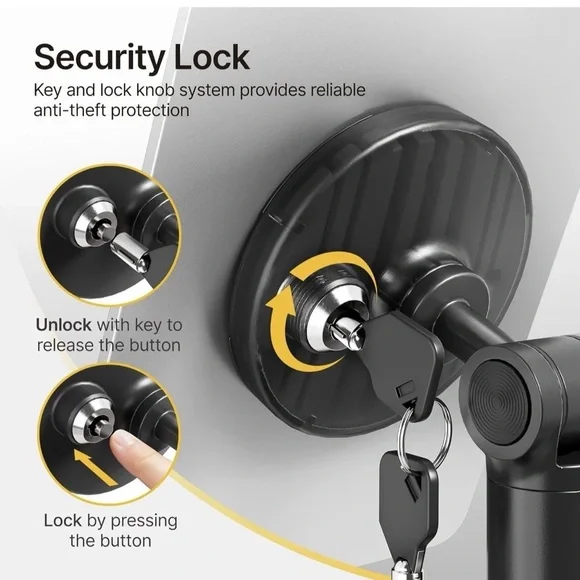 Security Lock

Key and lock knob system provides reliable anti-theft protection

Unlock with key to release the button

Lock by pressing the button